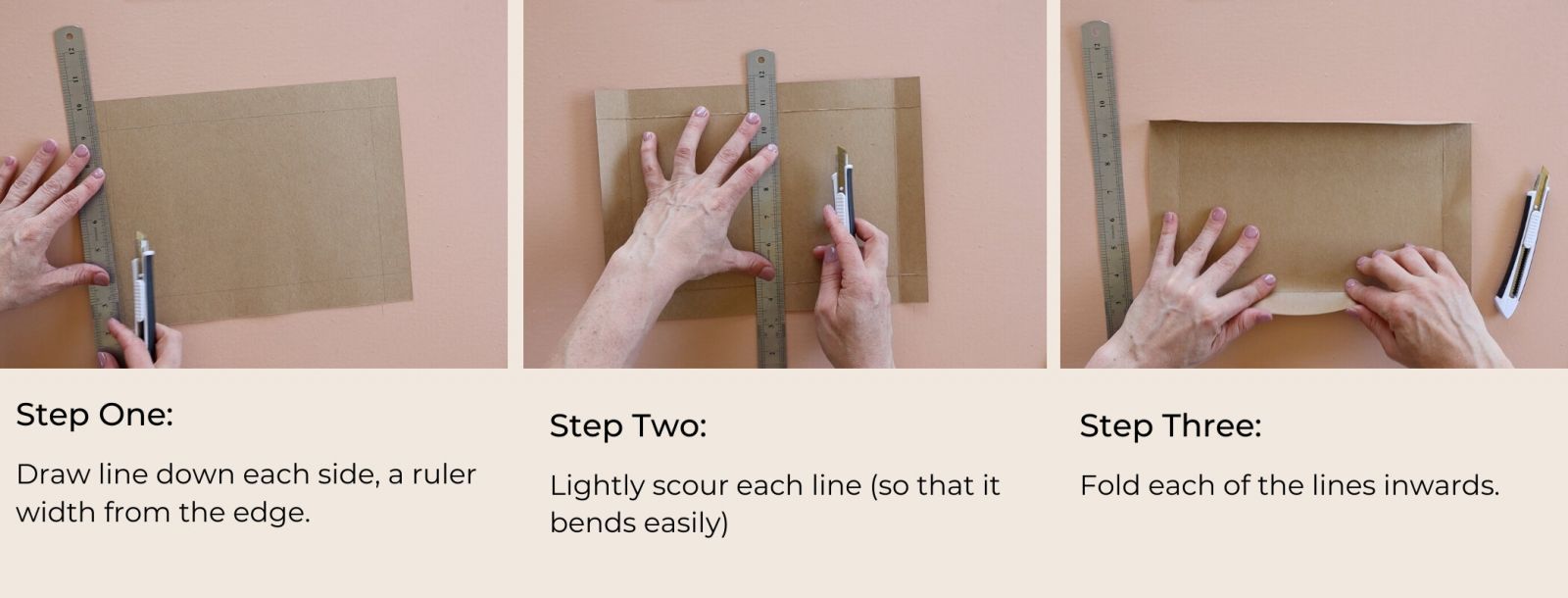 Step One:

Draw line down each side, a ruler width from the edge.

Step Two:

Lightly scour each line (so that it bends easily)

Step Three:

Fold each of the lines inwards.