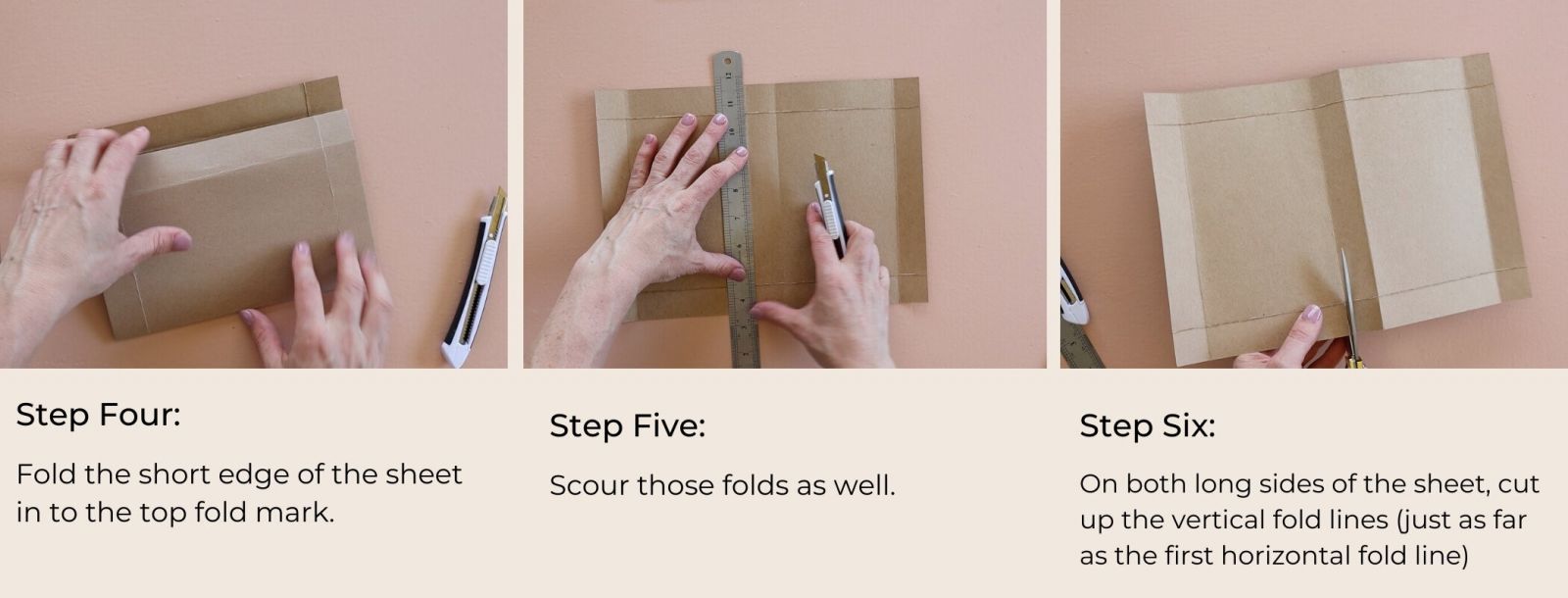 Step Four:

Fold the short edge of the sheet in to the top fold mark.

Step Five:

Scour those folds as well.

Step Six:

On both long sides of the sheet, cut up the vertical fold lines (just as far as the first horizontal fold line)