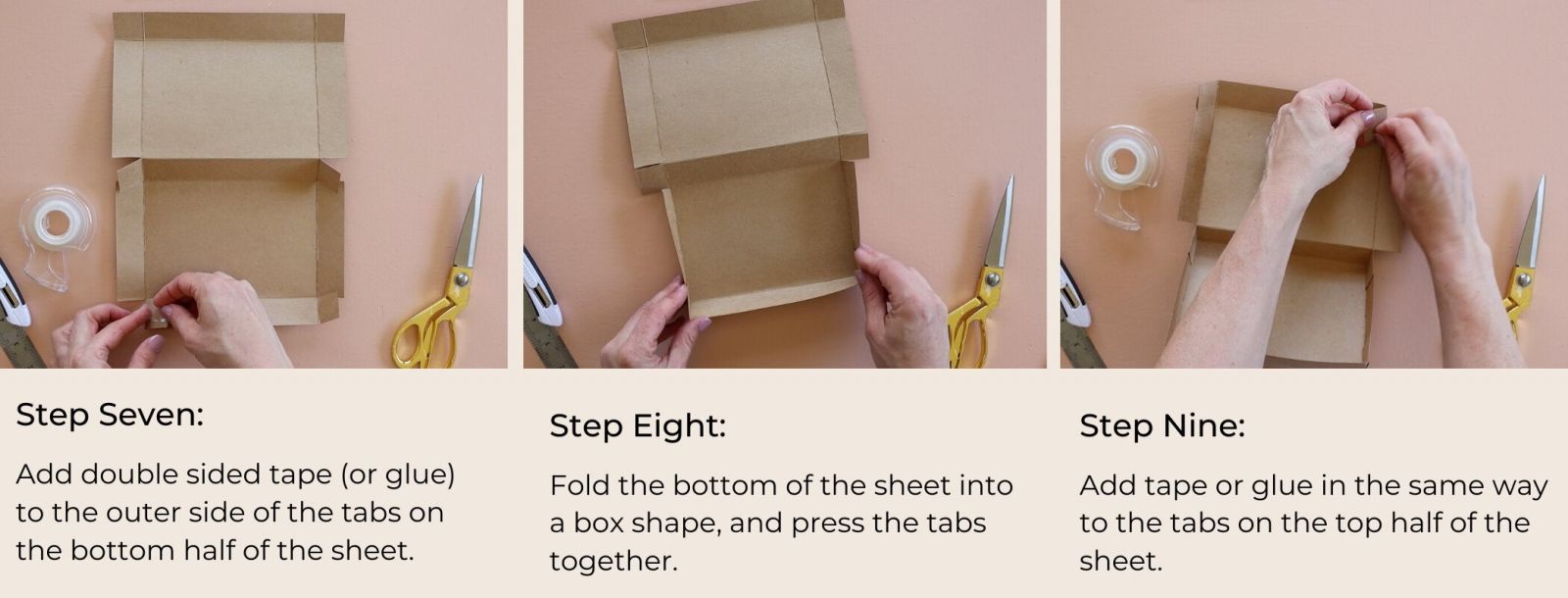 Step Seven:

Add double sided tape (or glue) to the outer side of the tabs on the bottom half of the sheet.

Step Eight:

Fold the bottom of the sheet into a box shape, and press the tabs together.

Step Nine:

Add tape or glue in the same way to the tabs on the top half of the sheet.